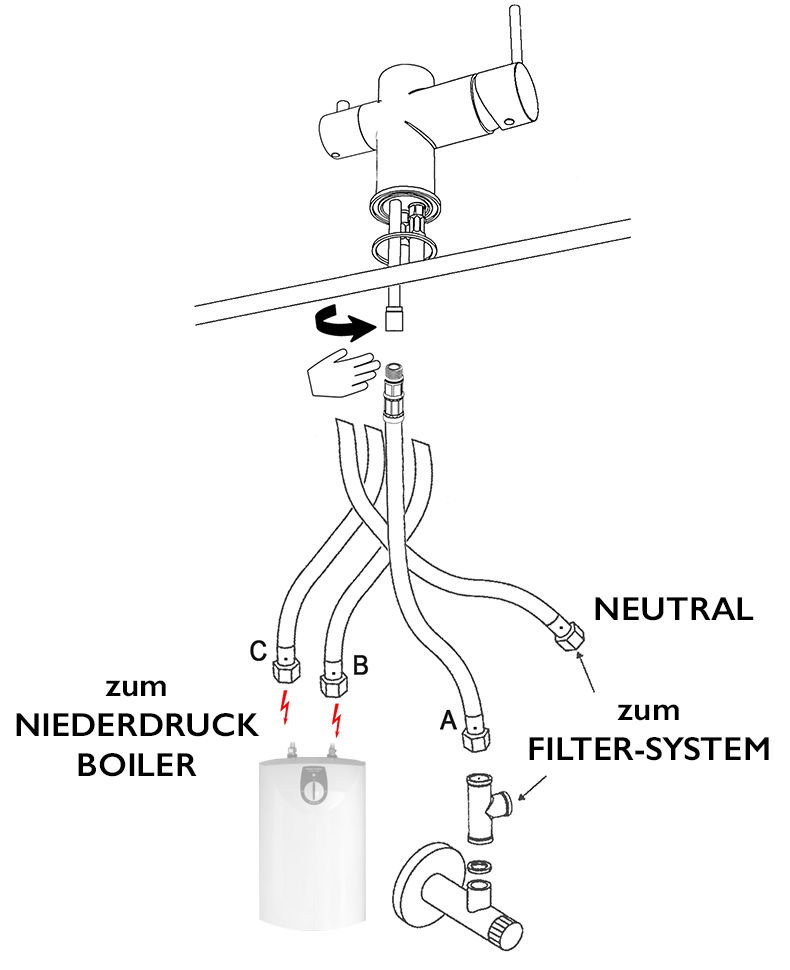 NEUTRAL

C

B

zum
NIEDERDRUCK
BOILER

A

zum
FILTER-SYSTEM