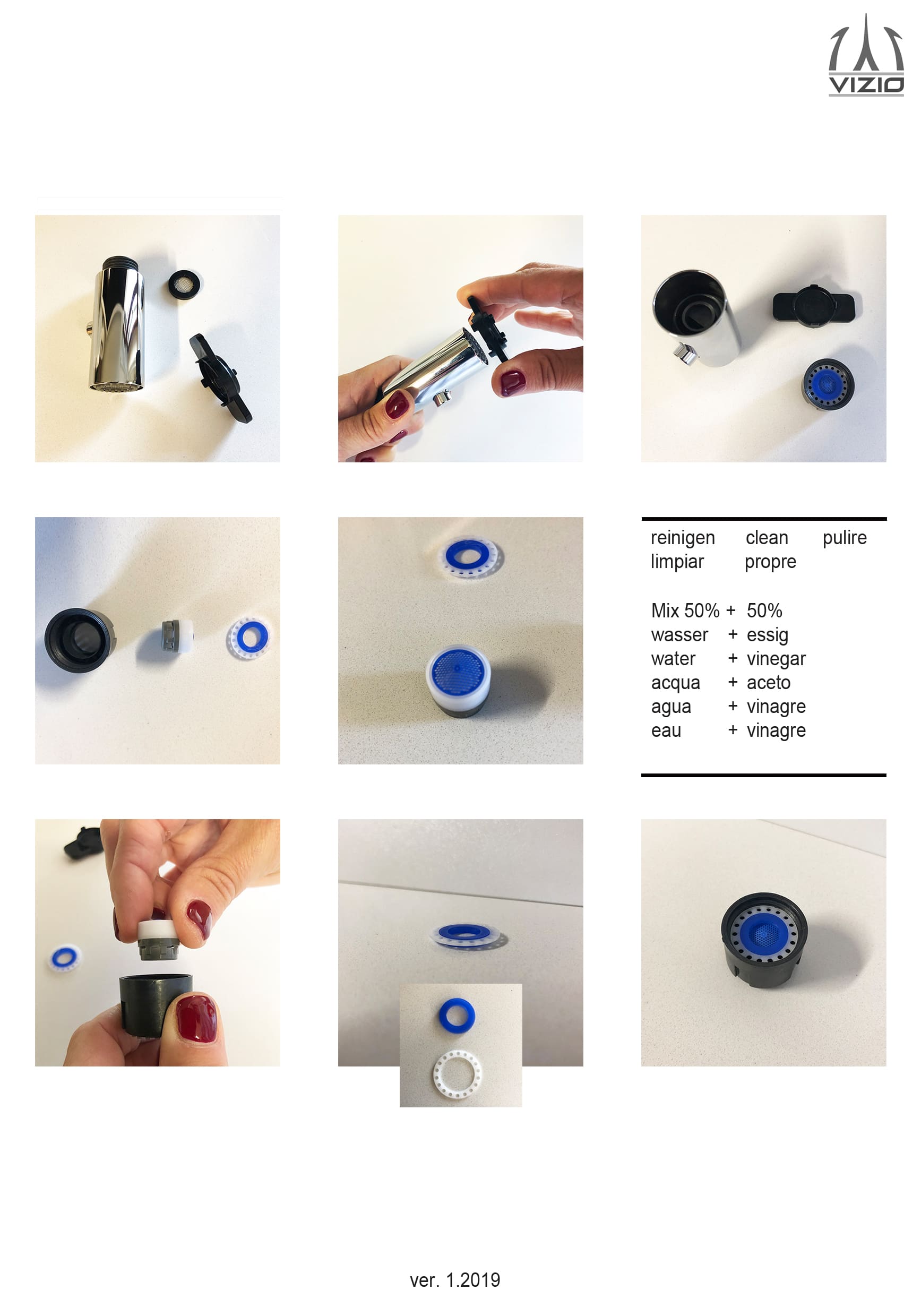 VIZIO

reinigen clean pulire
limpiar propre

Mix 50% + 50%
wasser + essig
water + vinegar
acqua + aceto
agua + vinagre
eau + vinagre

ver. 1.2019