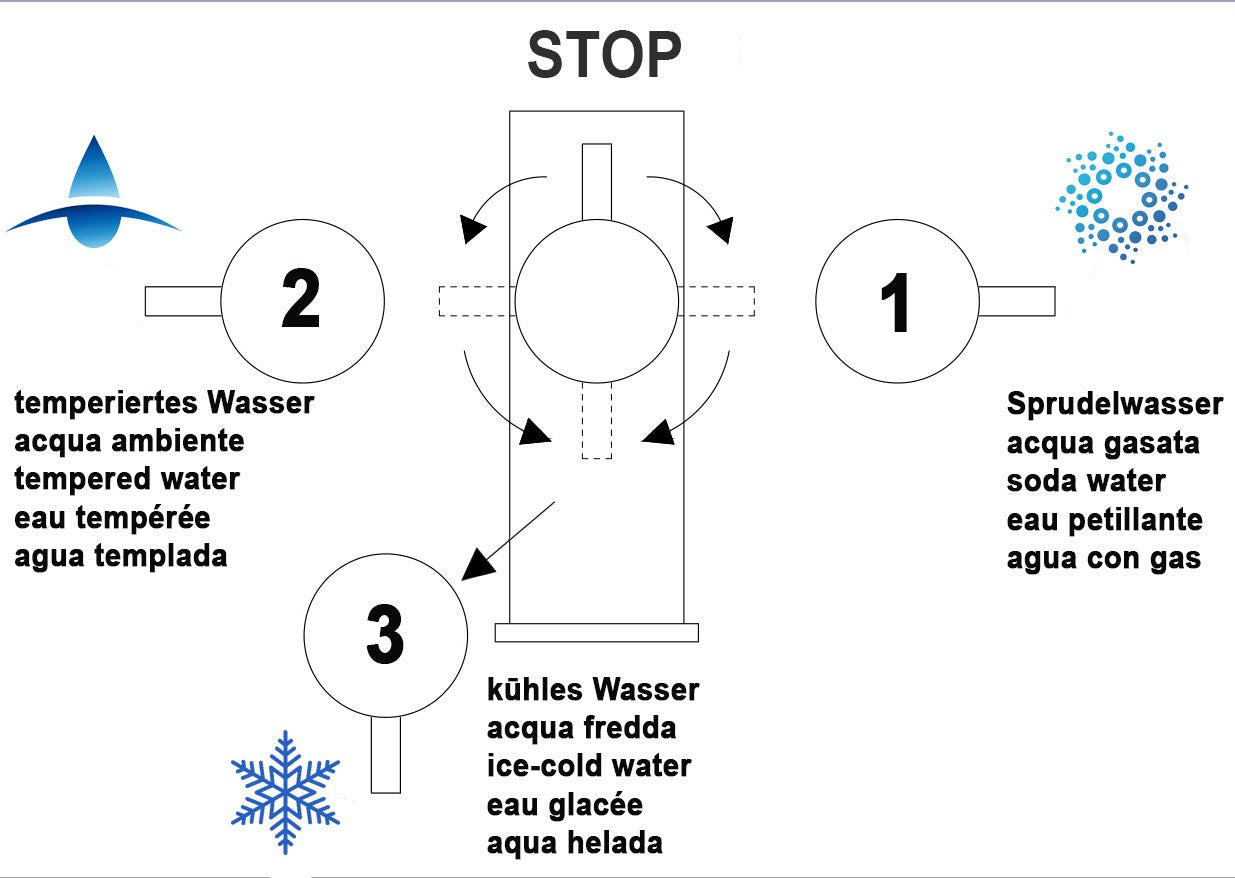 STOP

2

temperiertes Wasser
acqua ambiente
tempered water
eau tempérée
agua templada

1

Sprudelwasser
acqua gasata
soda water
eau petillante
agua con gas

3

kūhles Wasser
acqua fredda
ice-cold water
eau glacée
aqua helada